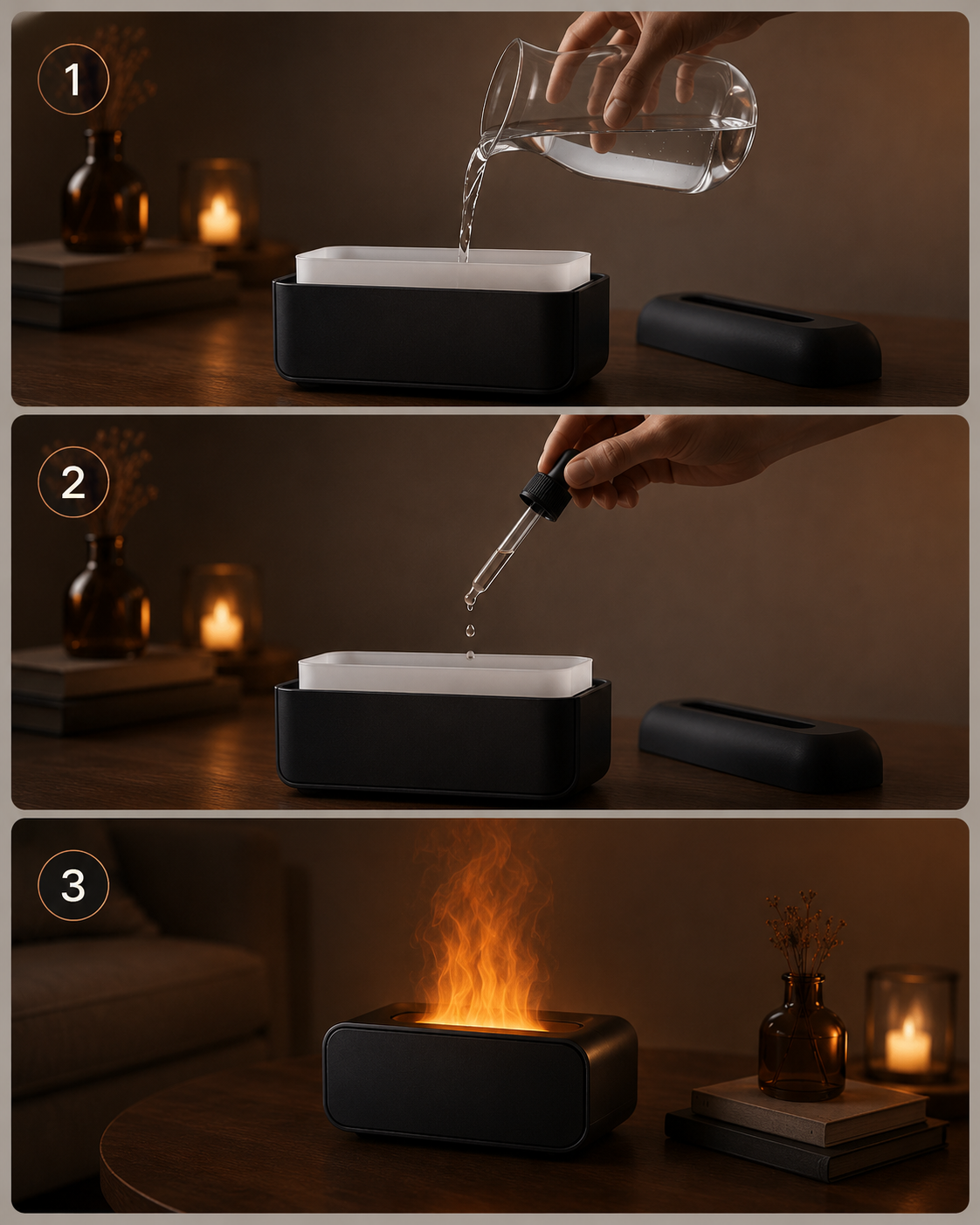 1

2

3